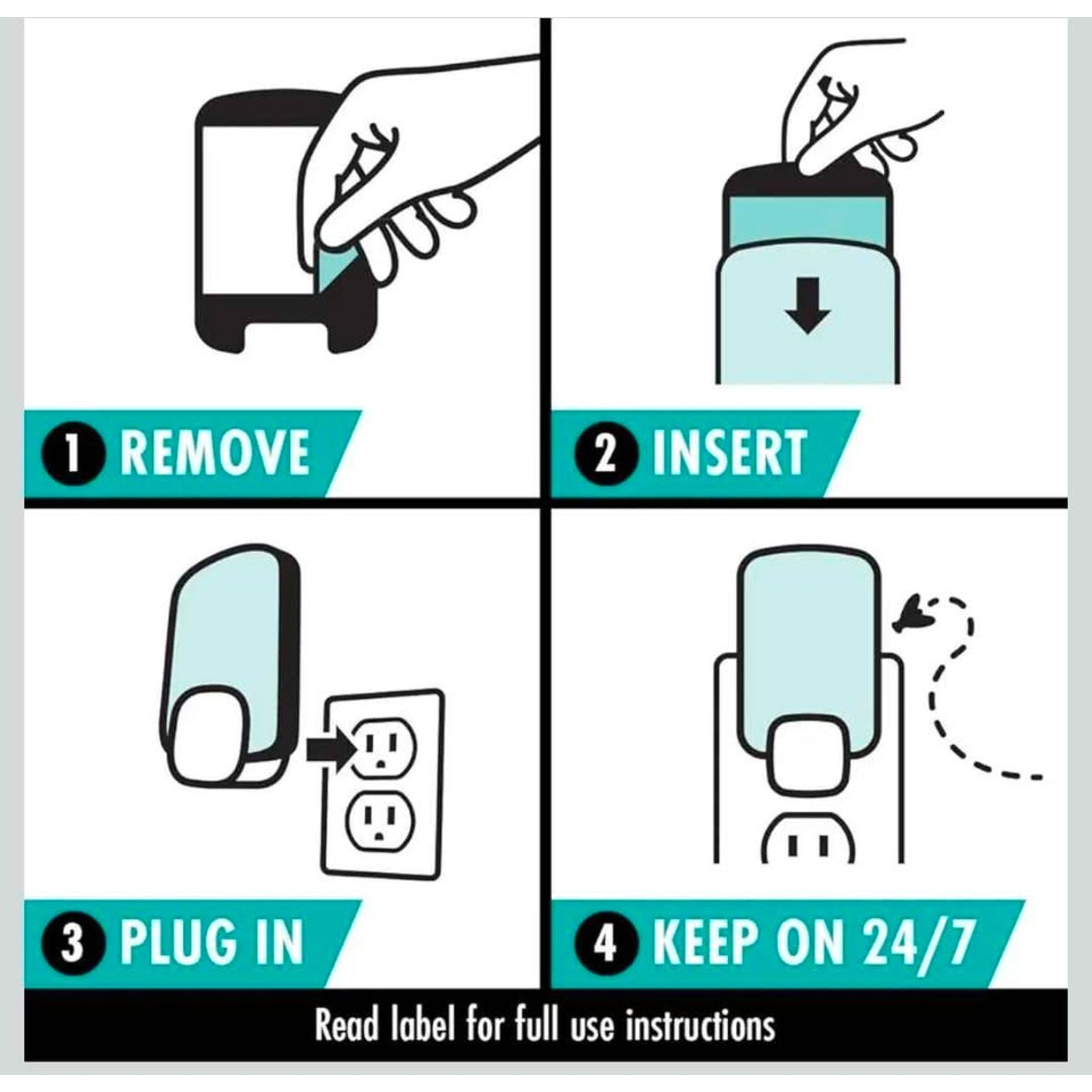 1 REMOVE

2 INSERT

3 PLUG IN

4 KEEP ON 24/7

Read label for full use instructions