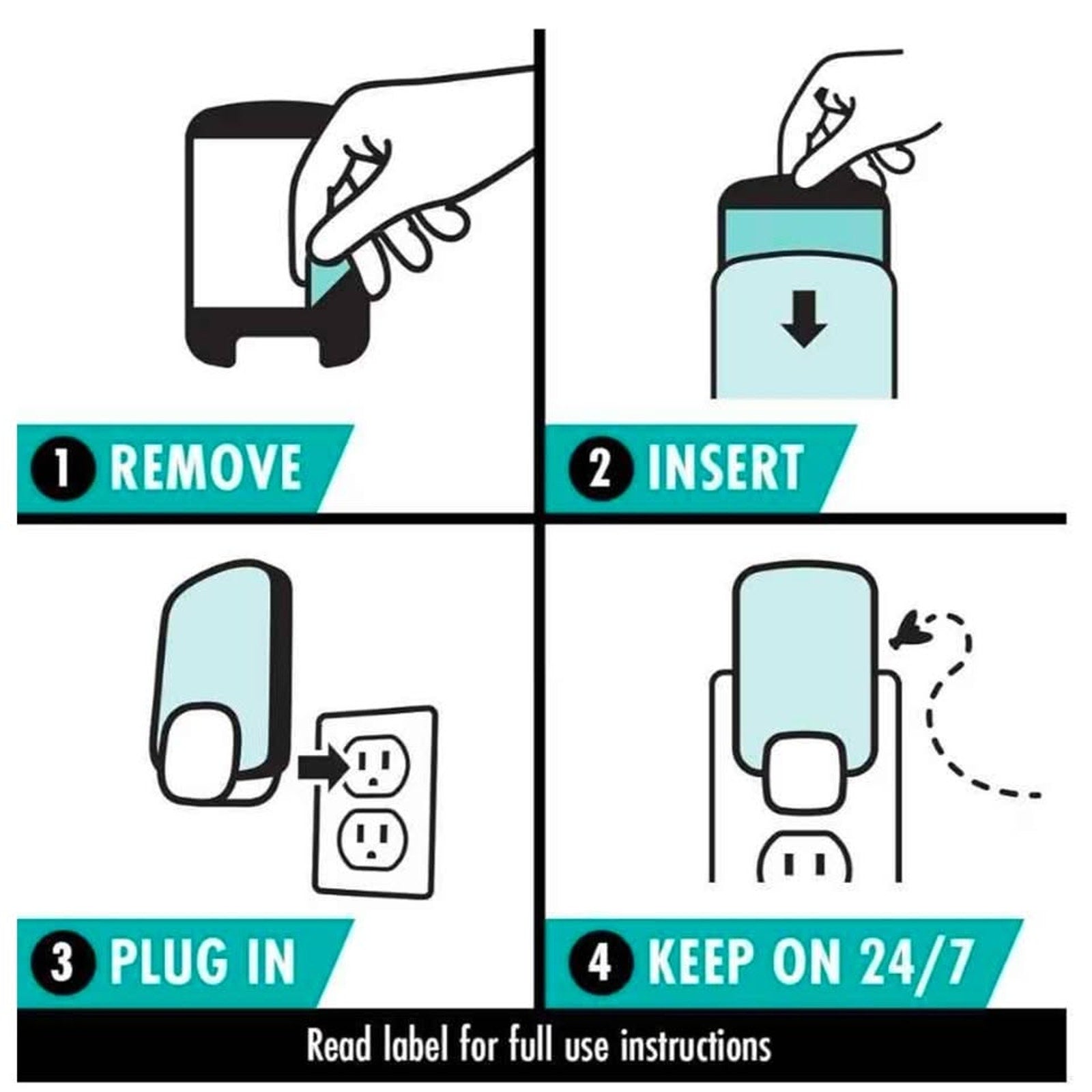 1 REMOVE

2 INSERT

3 PLUG IN

4 KEEP ON 24/7

Read label for full use instructions