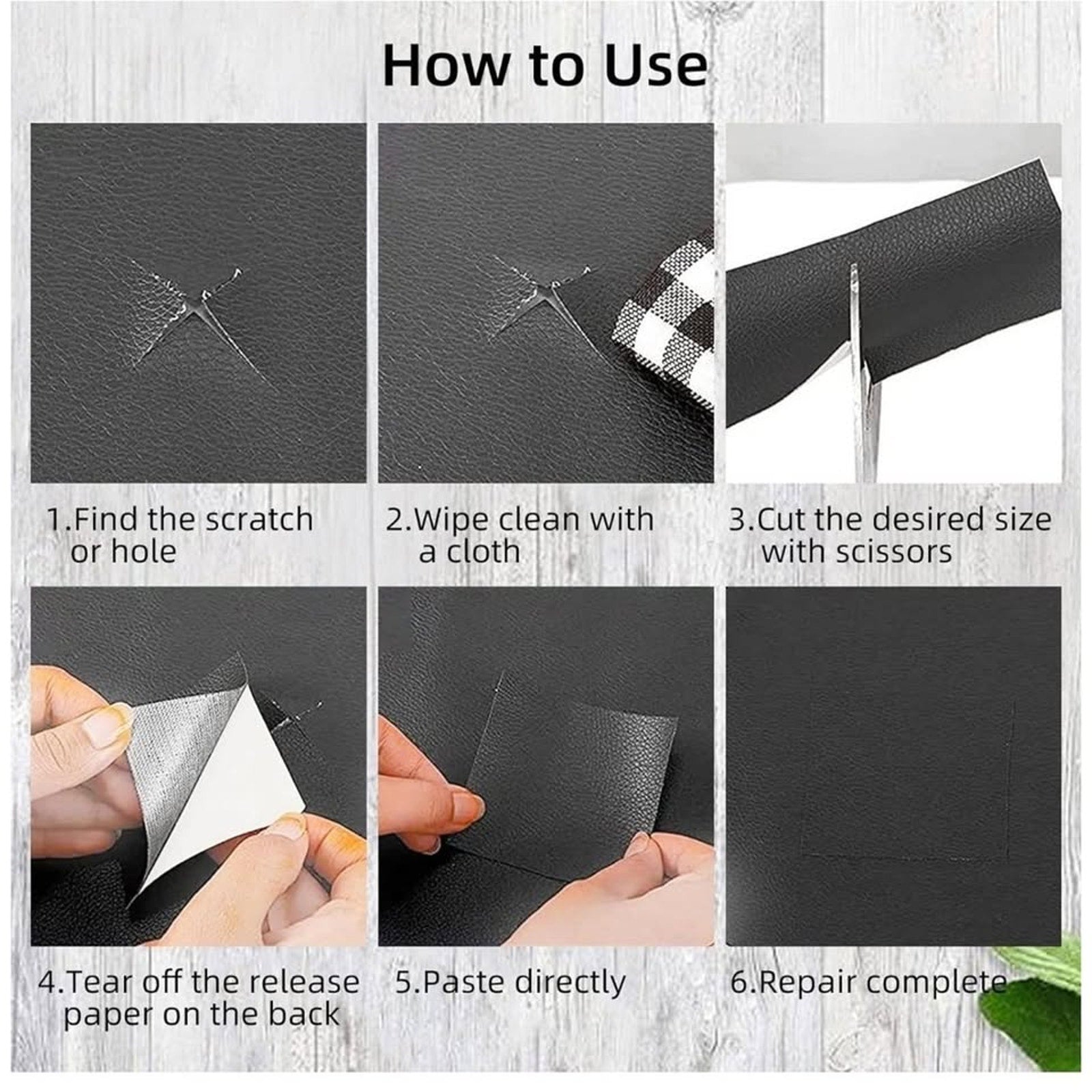 How to Use

1.Find the scratch or hole

2.Wipe clean with a cloth

3.Cut the desired size with scissors

4.Tear off the release paper on the back

5.Paste directly

6.Repair complete